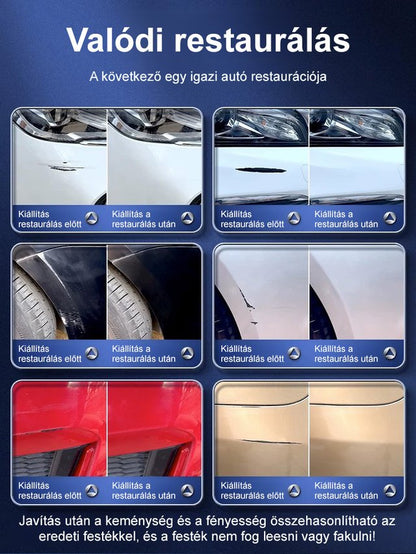 Valódi restaurálás

A következő egy igazi autó restaurációja

Kiállítás restaurálás előtt

Kiállítás a restaurálás után

Kiállítás restaurálás előtt

Kiállítás a restaurálás után

Kiállítás restaurálás előtt

Kiállítás a restaurálás után

Kiállítás restaurálás előtt

Kiállítás a restaurálás után

Kiállítás restaurálás előtt

Kiállítás a restaurálás után

Kiállítás restaurálás előtt

Kiállítás a restaurálás után

Javítás után a keménység és a fényesség összehasonlítható az eredeti festékkel, és a festék nem fog leesni vagy fakulni!