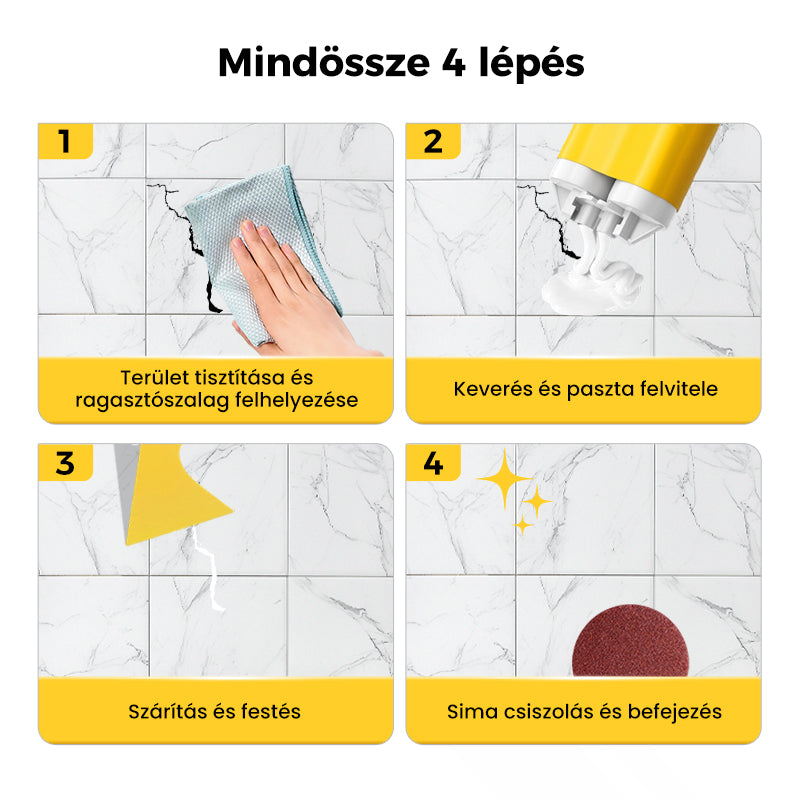 Mindössze 4 lépés

1

Terület tisztítása és ragasztószalag felhelyezése

2

Keverés és paszta felvitele

3

Szárítás és festés

4

Sima csiszolás és befejezés